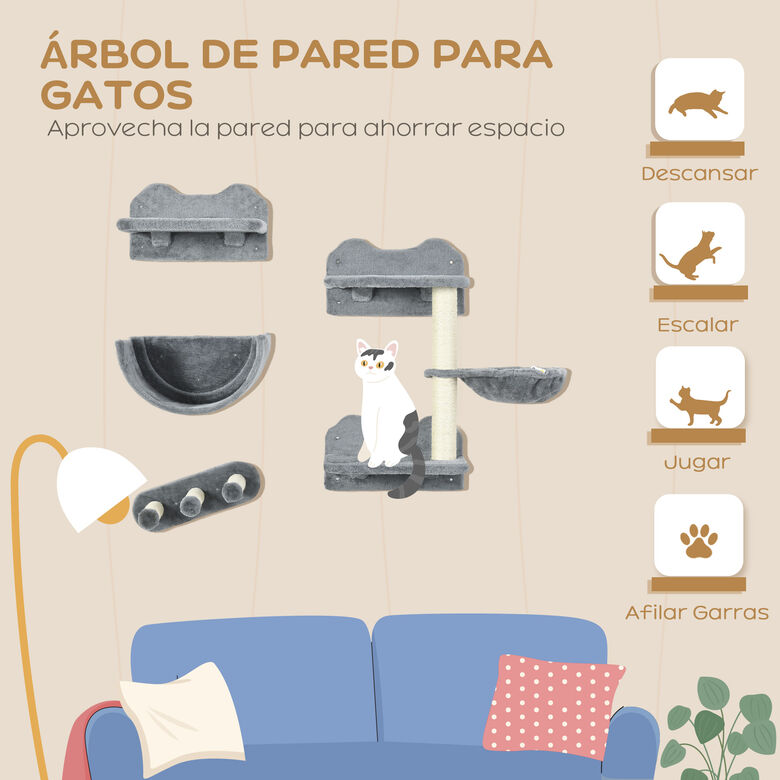 ÁRBOL DE PARED PARA GATOS
Aprovecha la pared para ahorrar espacio

Descansar

Escalar

Jugar

Afilar Garras