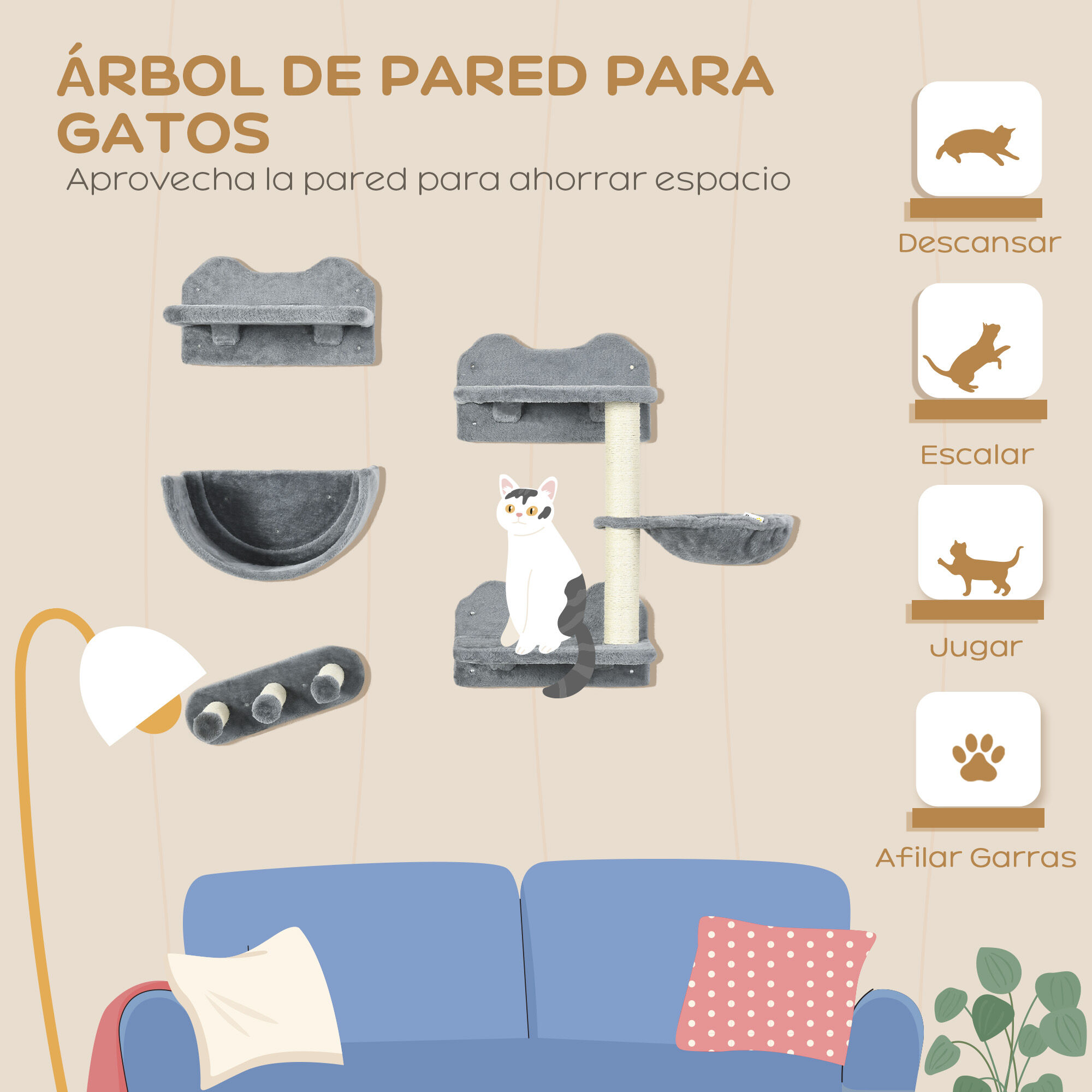 ÁRBOL DE PARED PARA GATOS

Aprovecha la pared para ahorrar espacio

Descansar

Escalar

Jugar

Afilar Garras