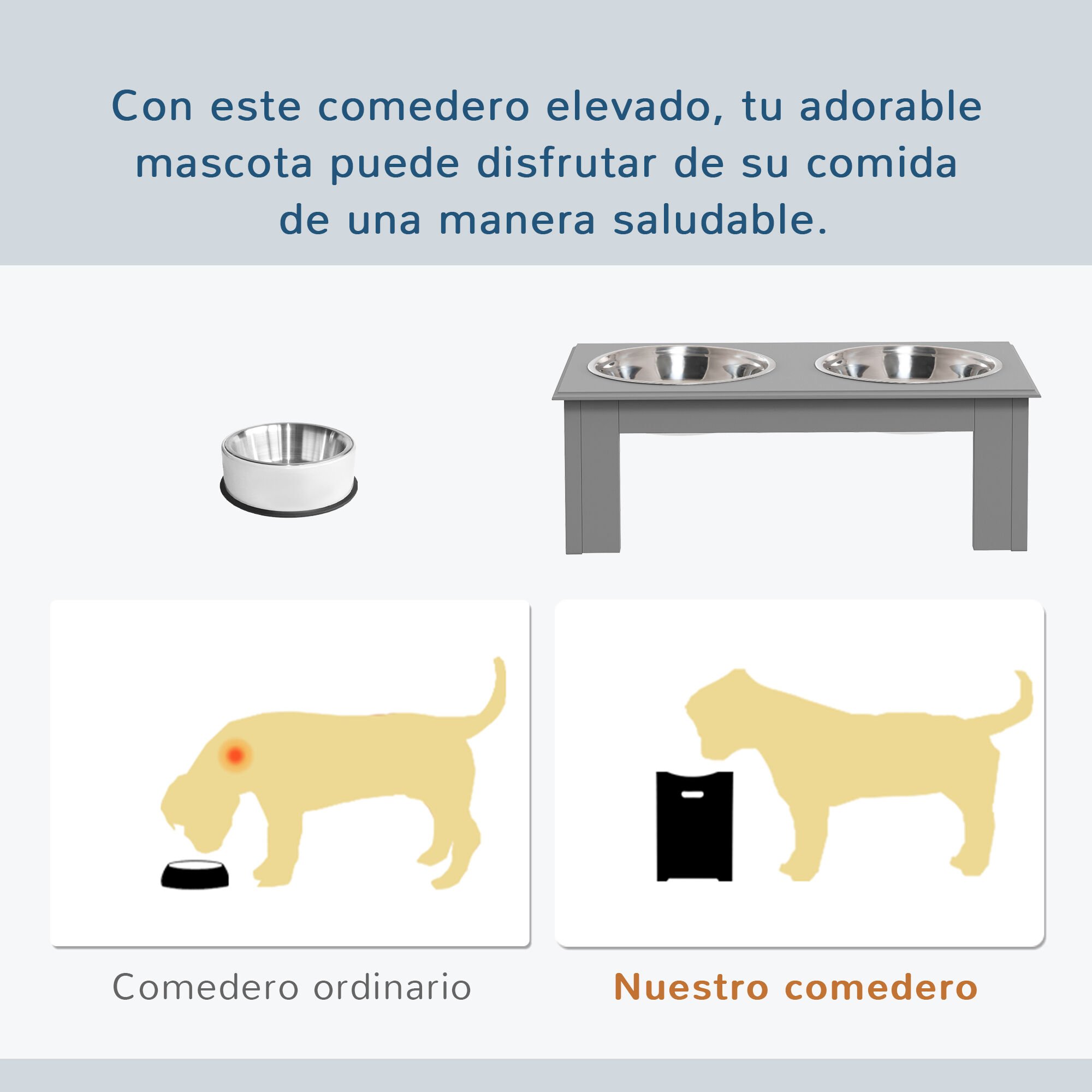 Con este comedero elevado, tu adorable mascota puede disfrutar de su comida de una manera saludable.

Comedero ordinario

Nuestro comedero