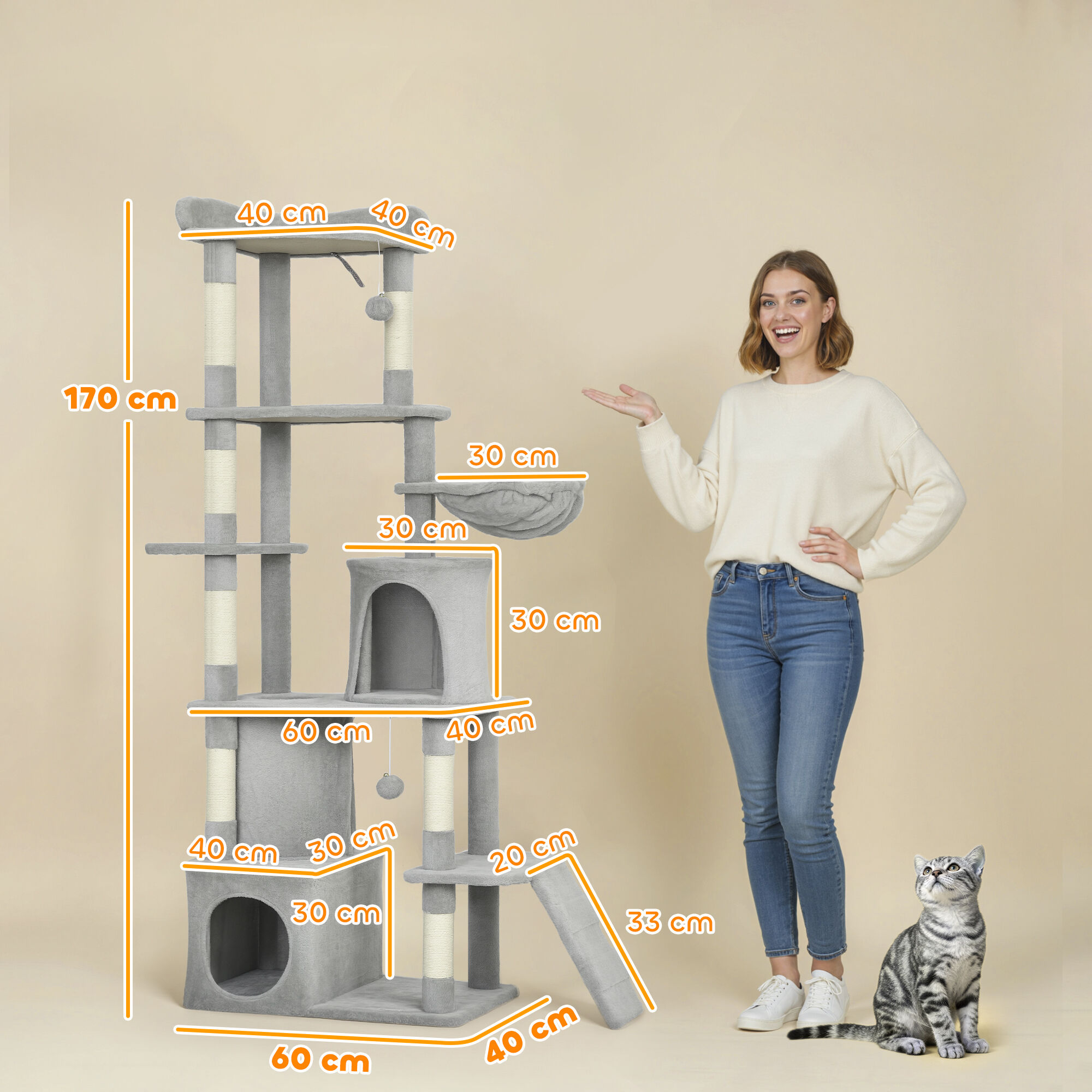 40 cm
40 cm
170 cm
30 cm
30 cm
30 cm
60 cm
40 cm
40 cm
30 cm
20 cm
30 cm
33 cm
60 cm
40 cm