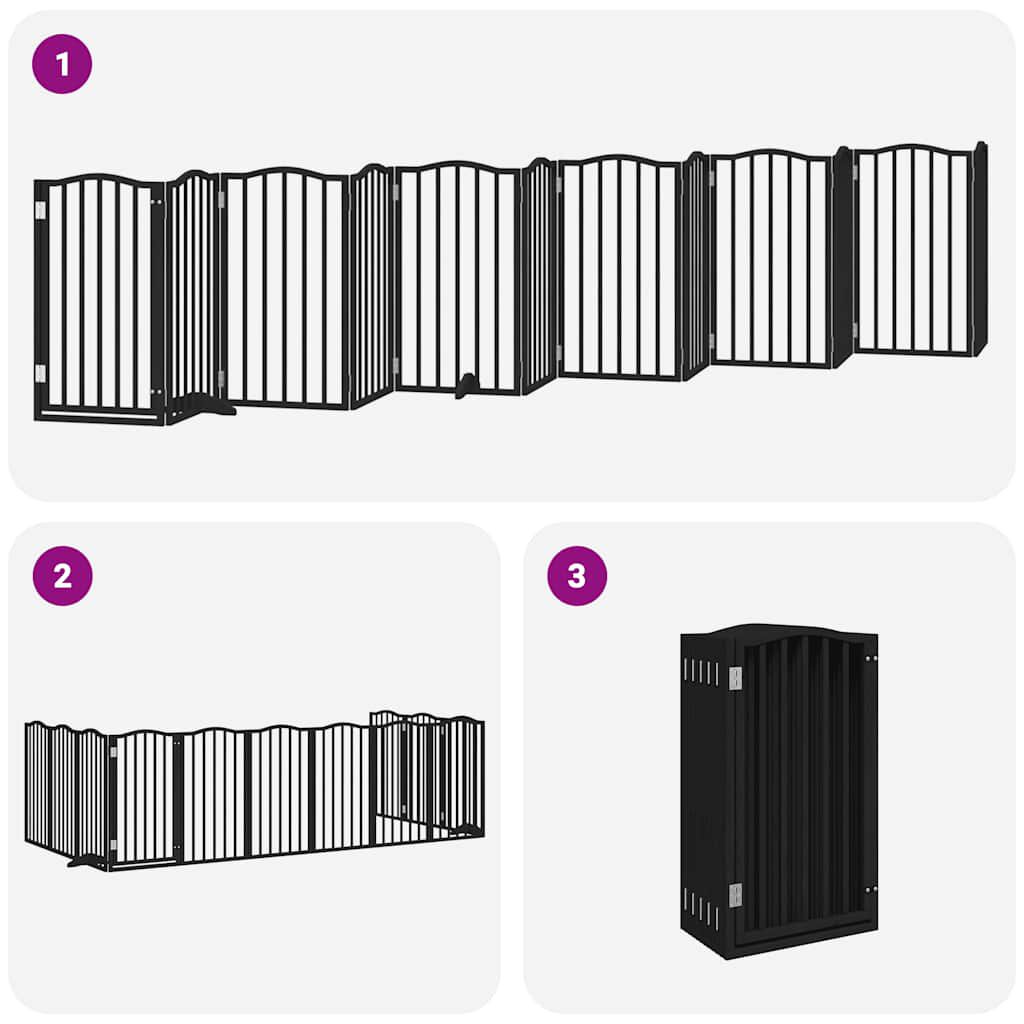 1

2

3