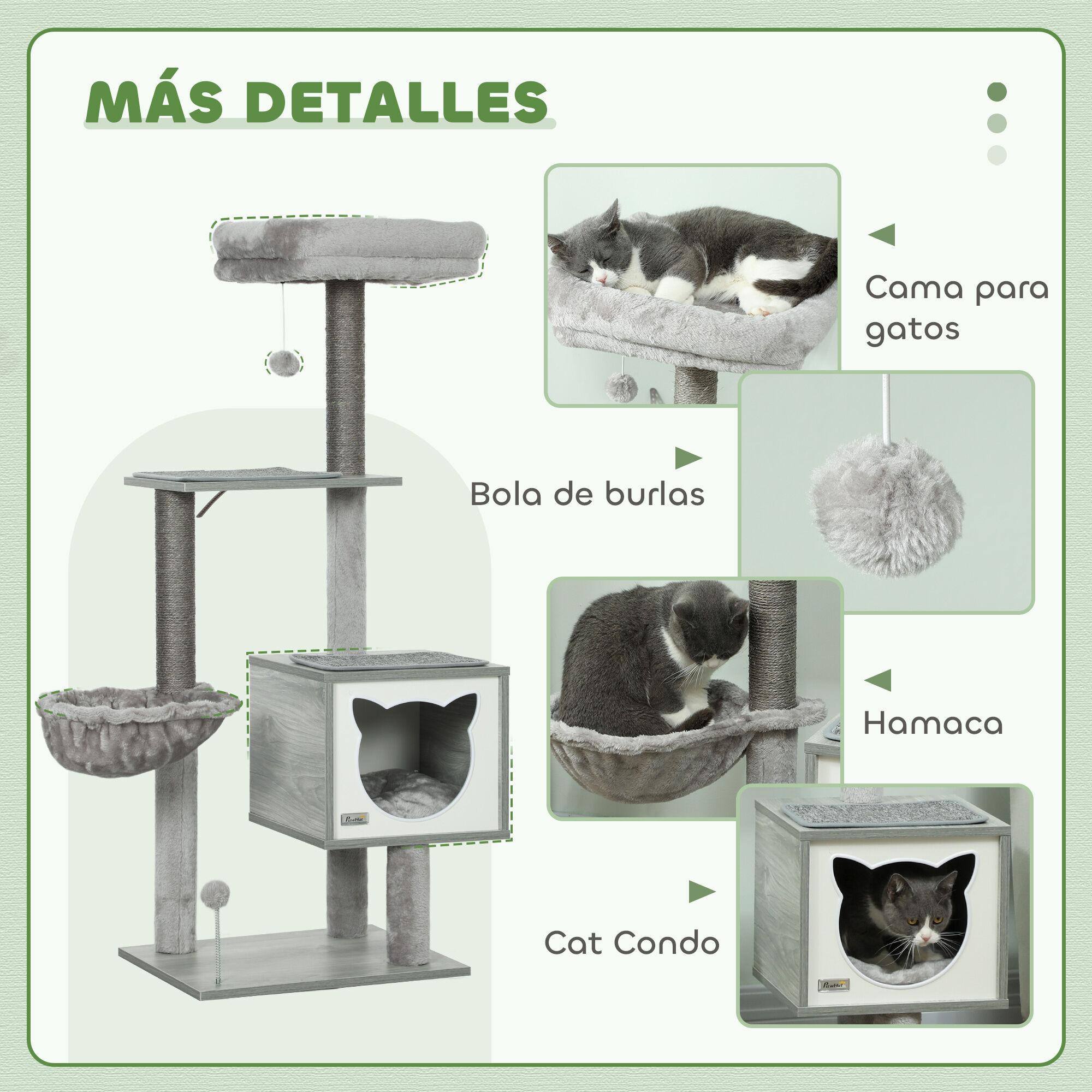 MÁS DETALLES

Cama para gatos

Bola de burlas

Hamaca

Cat Condo

PawHut

PawHut