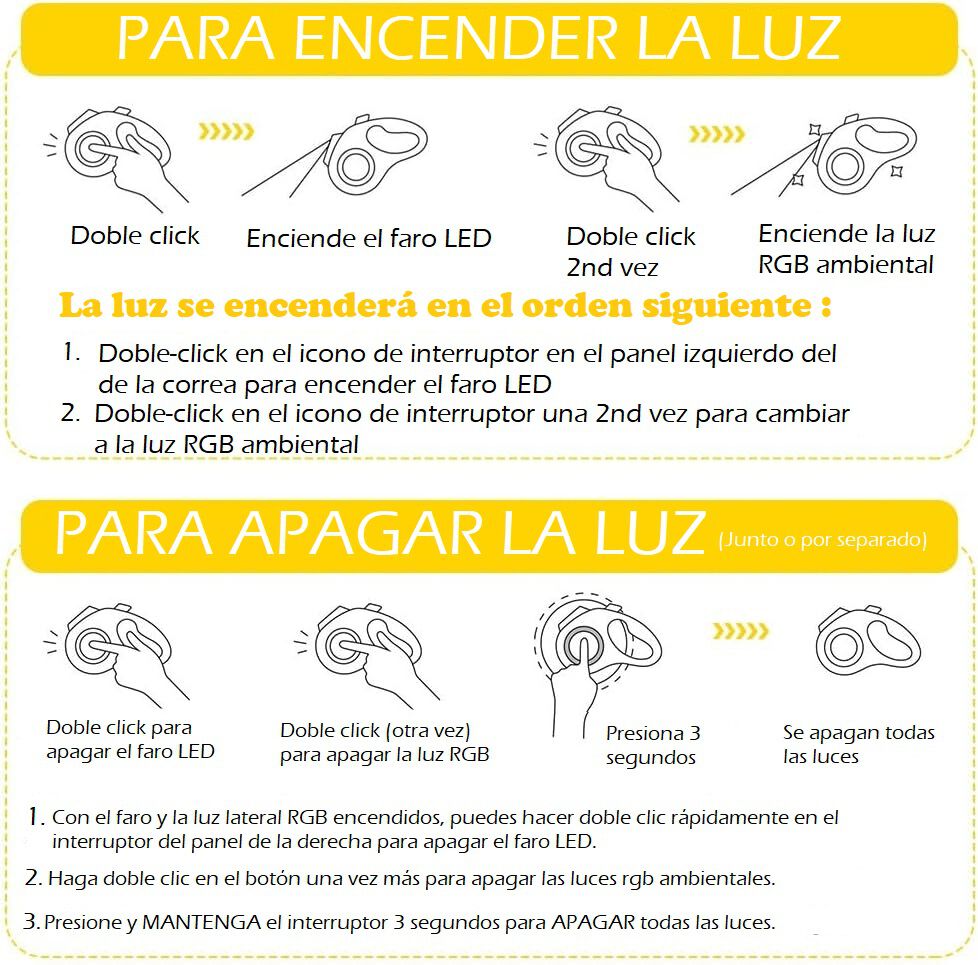 PARA ENCENDER LA LUZ

Doble click

Enciende el faro LED

Doble click 2nd vez

Enciende la luz RGB ambiental

La luz se encenderá en el orden siguiente :

1. Doble-click en el icono de interruptor en el panel izquierdo del de la correa para encender el faro LED
2. Doble-click en el icono de interruptor una 2nd vez para cambiar a la luz RGB ambiental

PARA APAGAR LA LUZ (Junto o por separado)

Doble click para apagar el faro LED

Doble click (otra vez) para apagar la luz RGB

Presiona 3 segundos

Se apagan todas las luces

1. Con el faro y la luz lateral RGB encendidos, puedes hacer doble clic rápidamente en el interruptor del panel de la derecha para apagar el faro LED.

2. Haga doble clic en el botón una vez más para apagar las luces rgb ambientales.

3. Presione y MANTENGA el interruptor 3 segundos para APAGAR todas las luces.