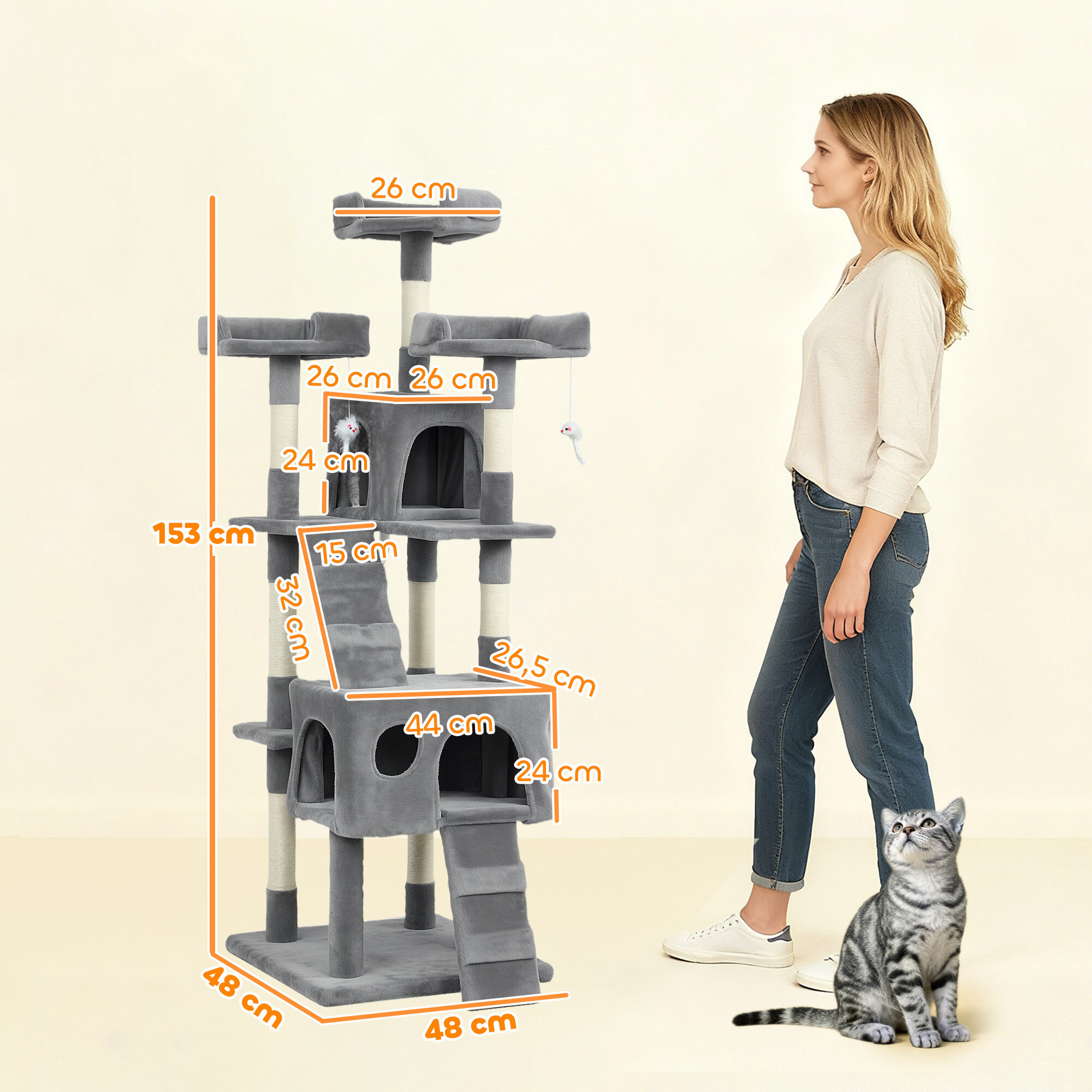 26 cm

26 cm
26 cm
24 cm
153 cm
15 cm
32 cm
26,5 cm
44 cm
24 cm
48 cm
48 cm