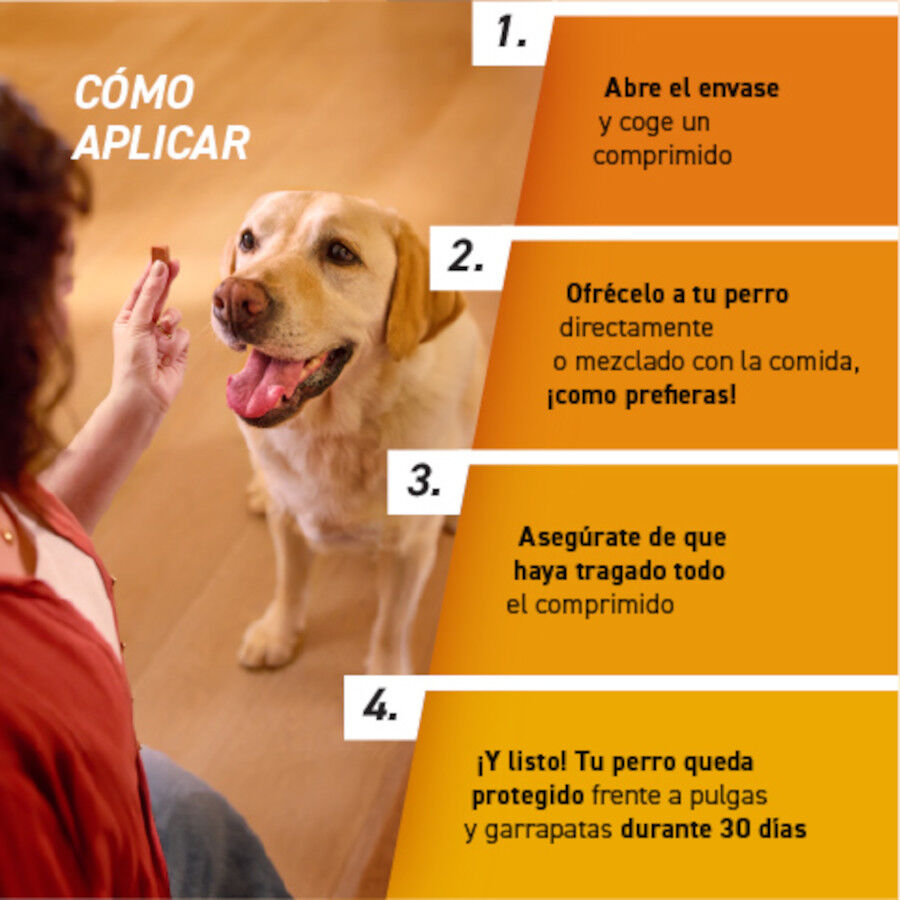 CÓMO APLICAR

1.

Abre el envase y coge un comprimido

2.

Ofrécelo a tu perro directamente o mezclado con la comida, ¡como prefieras!

3.

Asegúrate de que haya tragado todo el comprimido

4.

¡Y listo! Tu perro queda protegido frente a pulgas y garrapatas durante 30 días