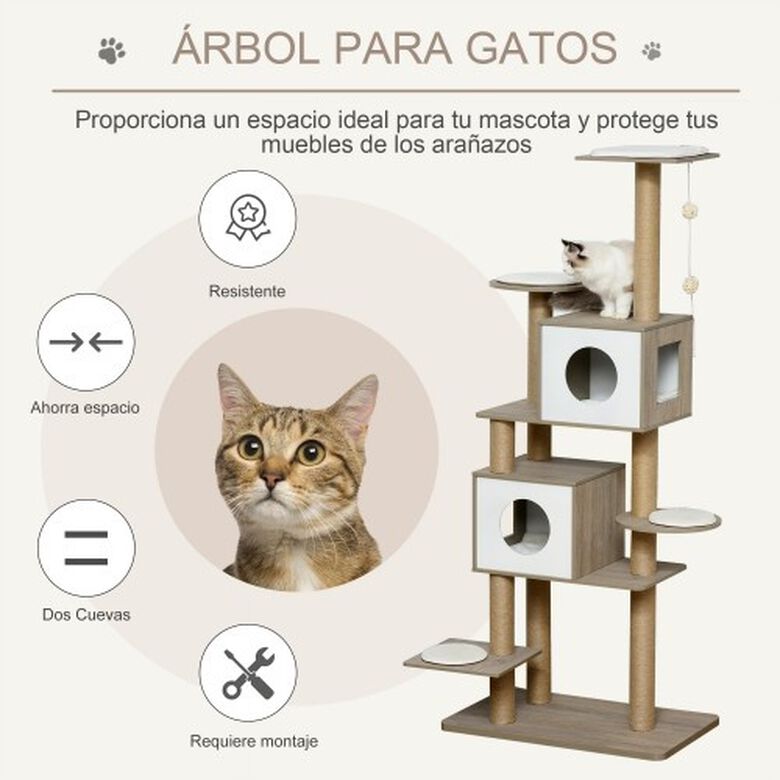 ÁRBOL PARA GATOS

Proporciona un espacio ideal para tu mascota y protege tus muebles de los arañazos

Resistente

Ahorra espacio

Dos Cuevas

Requiere montaje