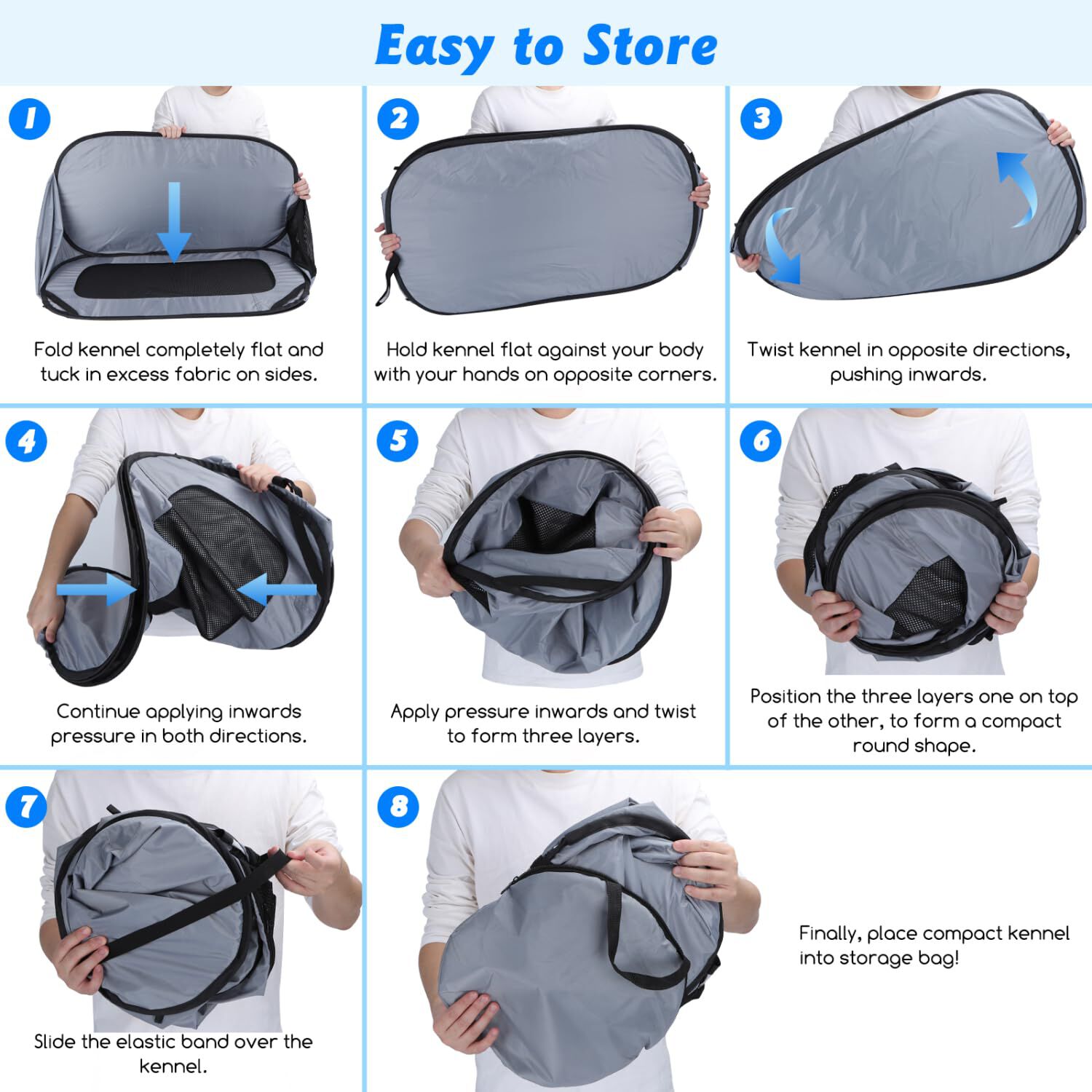 Easy to Store

1

Fold kennel completely flat and tuck in excess fabric on sides.

2

Hold kennel flat against your body with your hands on opposite corners.

3

Twist kennel in opposite directions, pushing inwards.

4

Continue applying inwards pressure in both directions.

5

Apply pressure inwards and twist to form three layers.

6

Position the three layers one on top of the other, to form a compact round shape.

7

Slide the elastic band over the kennel.

8

Finally, place compact kennel into storage bag!