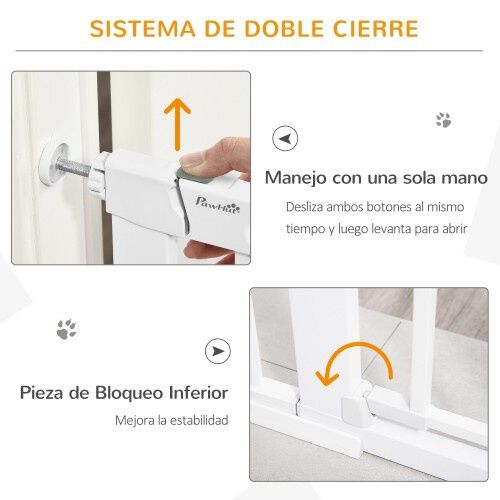 SISTEMA DE DOBLE CIERRE

PawHut

Manejo con una sola mano

Desliza ambos botones al mismo tiempo y luego levanta para abrir

Pieza de Bloqueo Inferior

Mejora la estabilidad