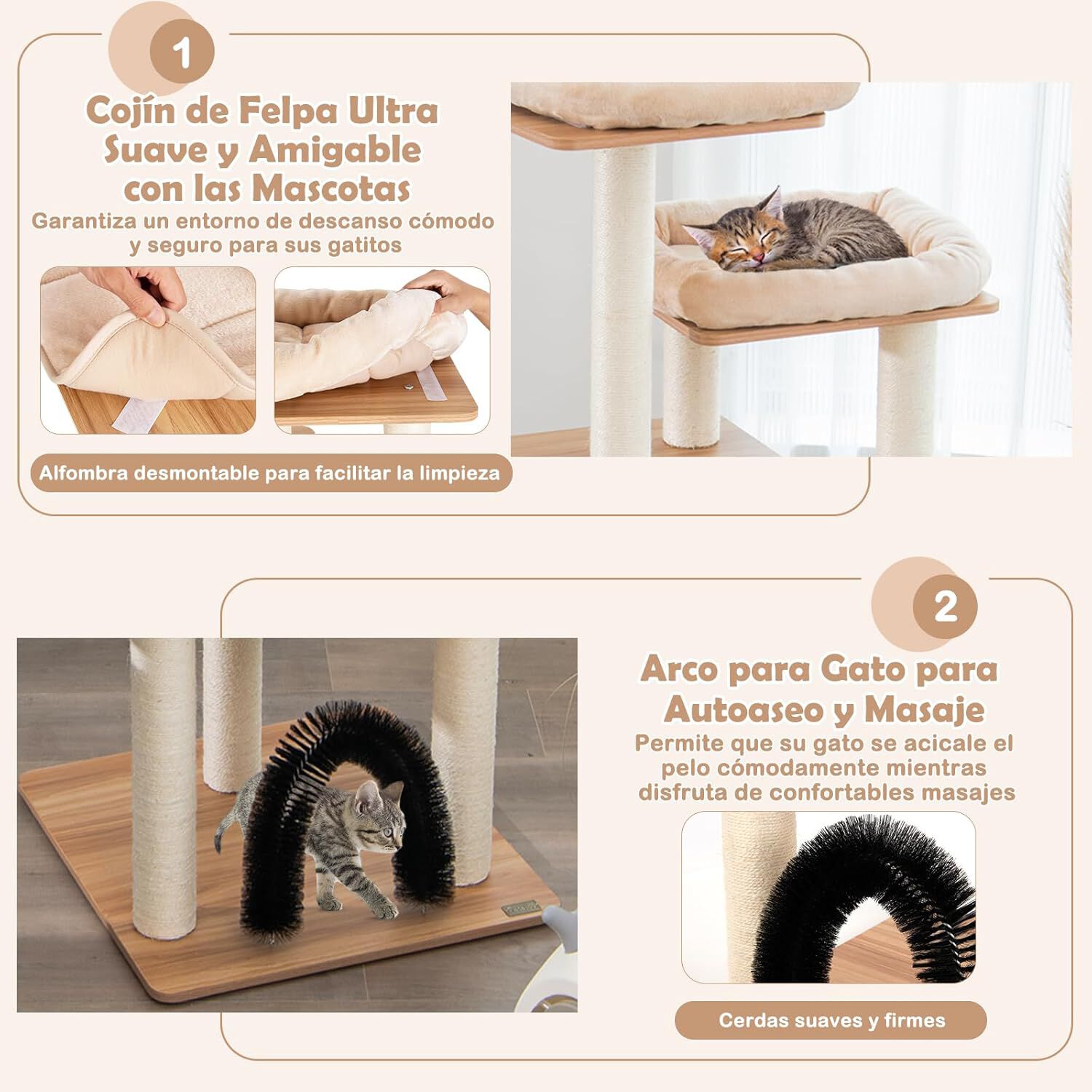 1

Cojín de Felpa Ultra Suave y Amigable con las Mascotas

Garantiza un entorno de descanso cómodo y seguro para sus gatitos

Alfombra desmontable para facilitar la limpieza

2

Arco para Gato para Autoaseo y Masaje

Permite que su gato se acicale el pelo cómodamente mientras disfruta de confortables masajes

Cerdas suaves y firmes