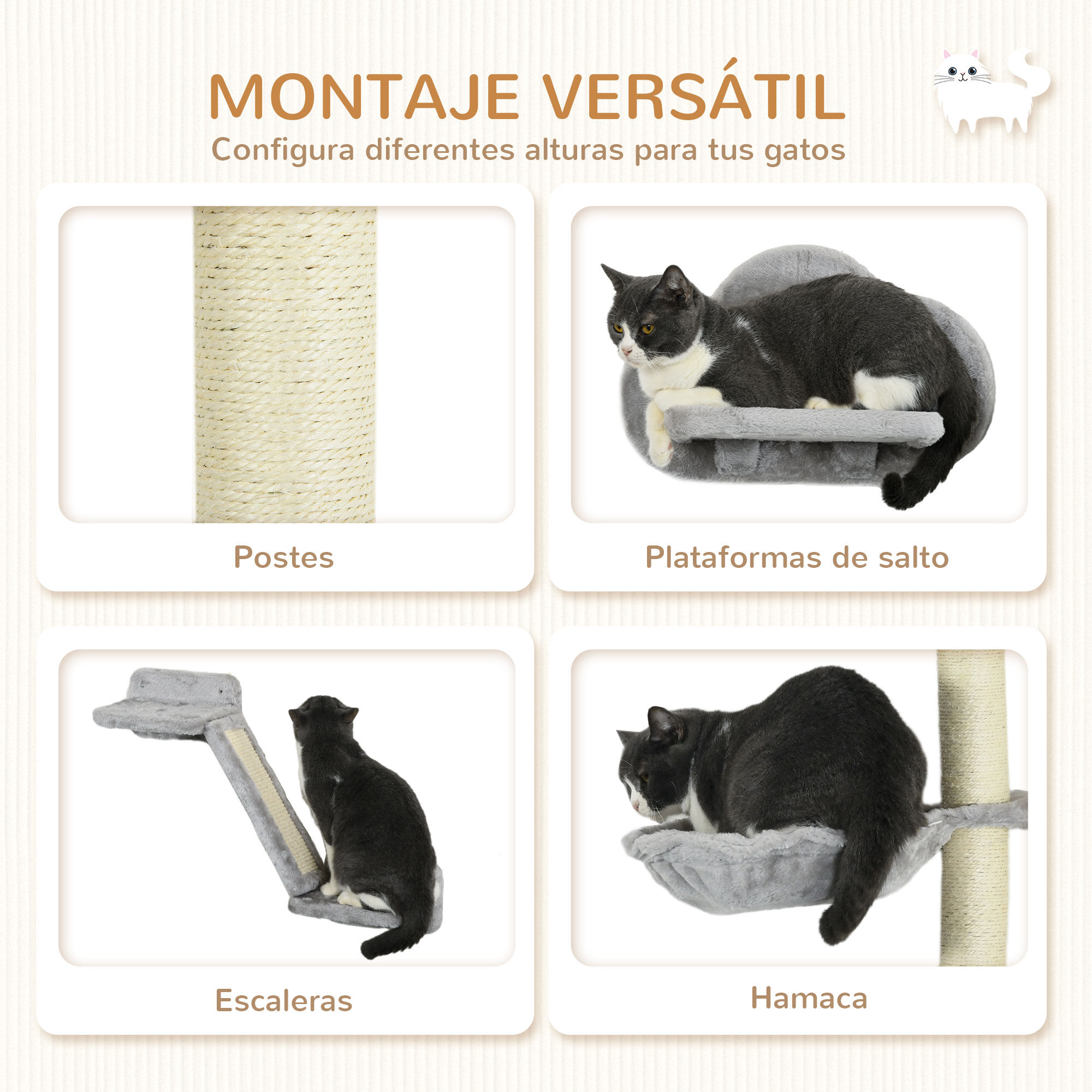 MONTAJE VERSÁTIL
Configura diferentes alturas para tus gatos

Postes

Plataformas de salto

Escaleras

Hamaca