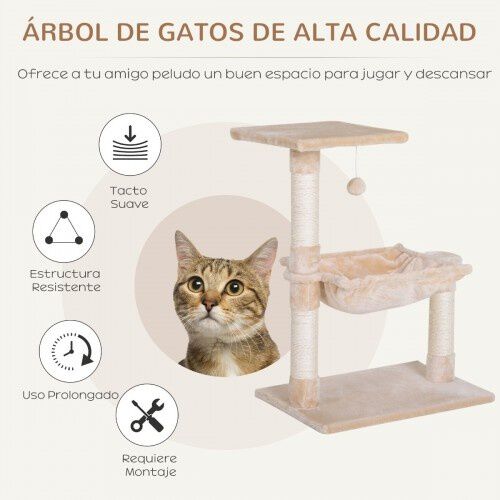 ÁRBOL DE GATOS DE ALTA CALIDAD

Ofrece a tu amigo peludo un buen espacio para jugar y descansar

Tacto Suave

Estructura Resistente

Uso Prolongado

Requiere Montaje