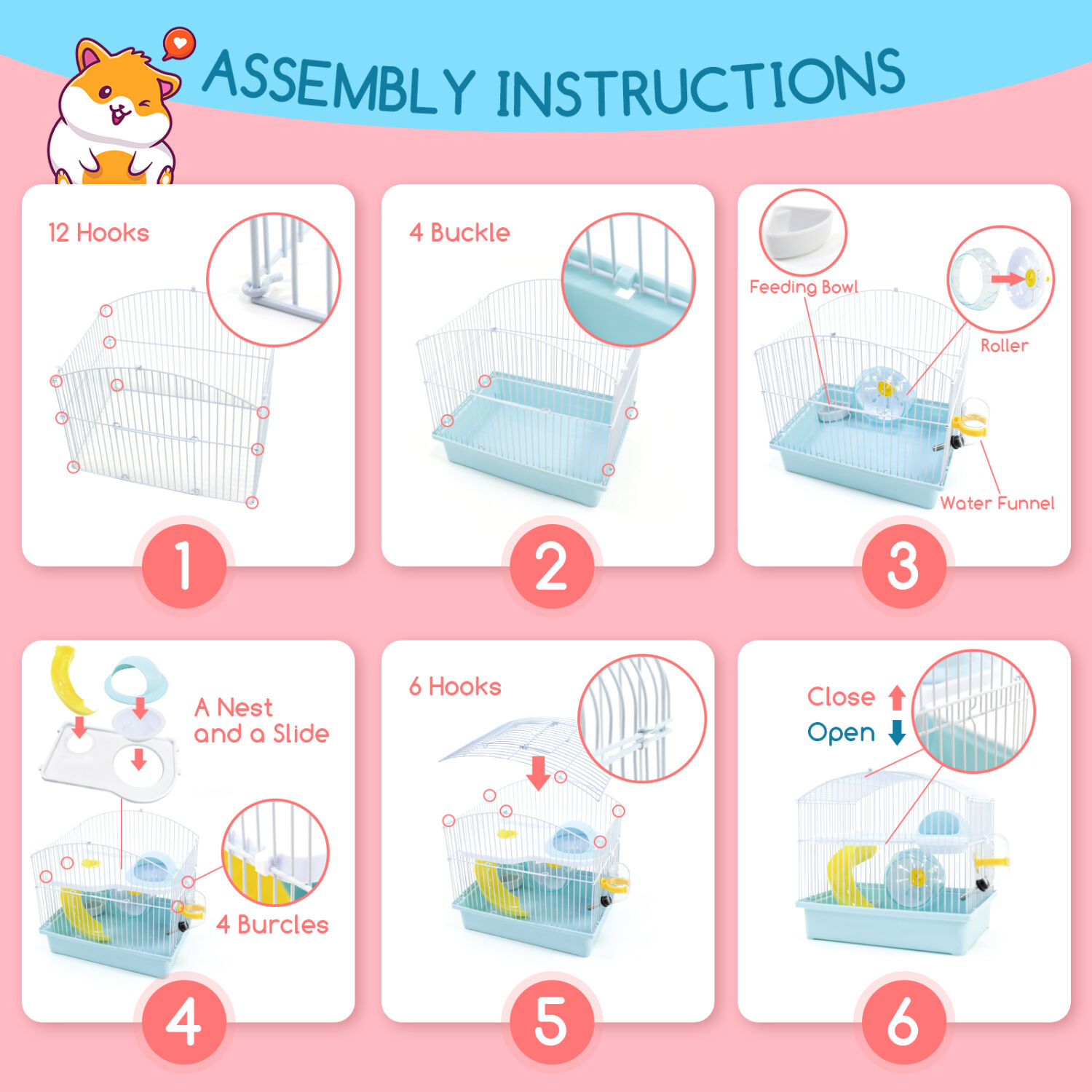 ASSEMBLY INSTRUCTIONS

12 Hooks

1

4 Buckle

2

Feeding Bowl

Roller

Water Funnel

3

A Nest and a Slide

4 Burcles

4

6 Hooks

5

Close

Open

6