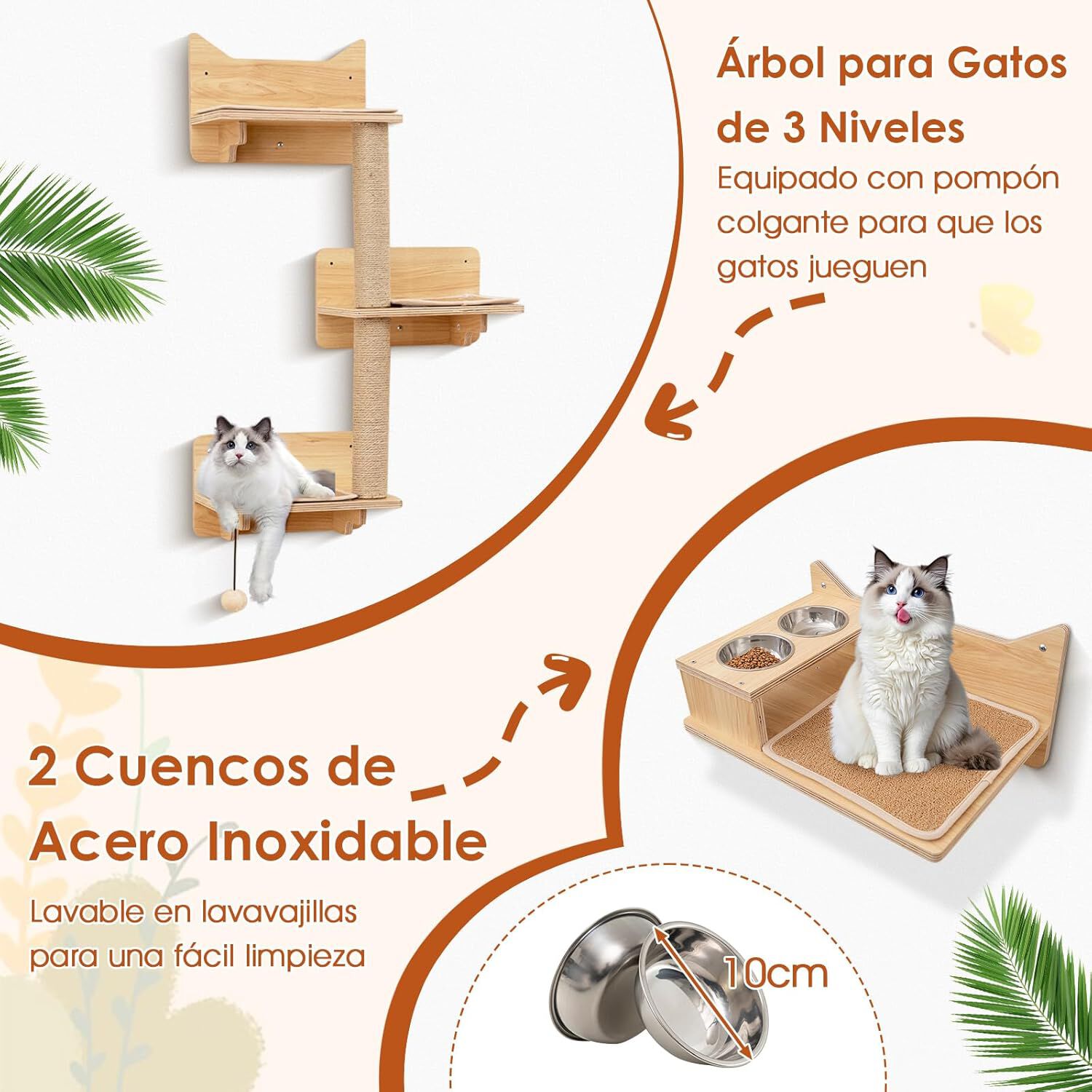 Árbol para Gatos de 3 Niveles

Equipado con pompón colgante para que los gatos jueguen

2 Cuencos de Acero Inoxidable

Lavable en lavavajillas para una fácil limpieza

10cm