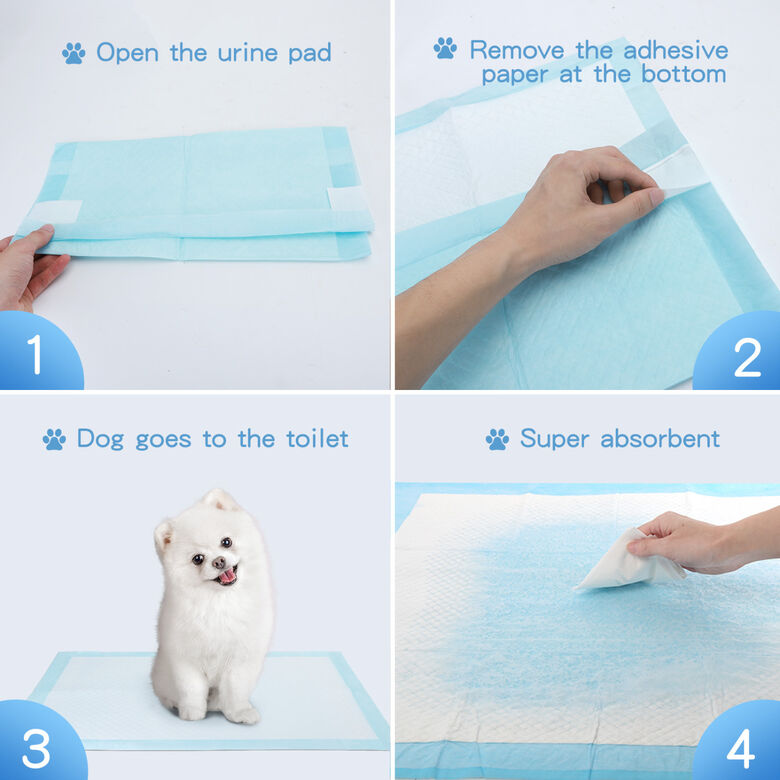 Open the urine pad

1

Remove the adhesive paper at the bottom

2

Dog goes to the toilet

3

Super absorbent

4