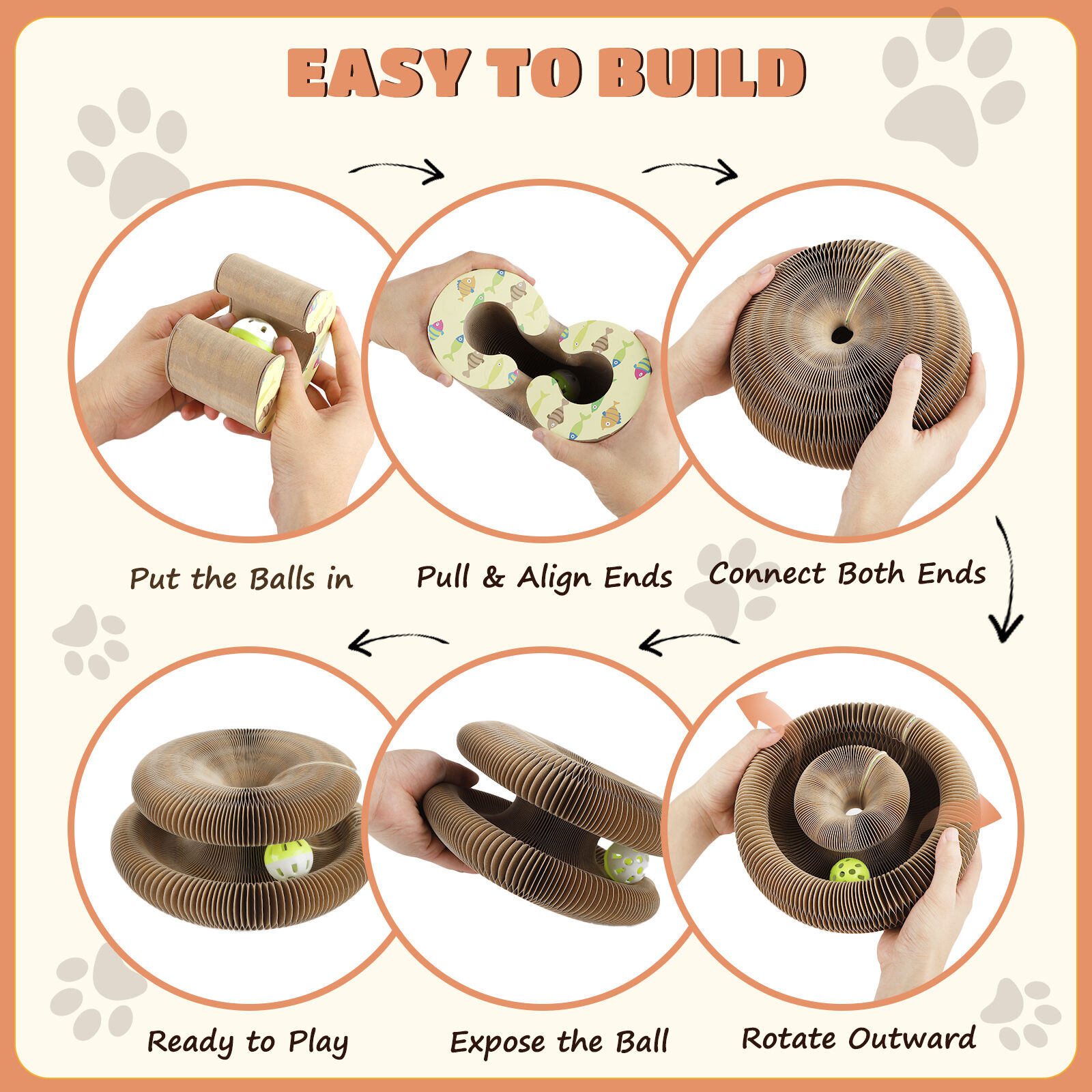 EASY TO BUILD

Put the Balls in

Pull & Align Ends

Connect Both Ends

Ready to Play

Expose the Ball

Rotate Outward