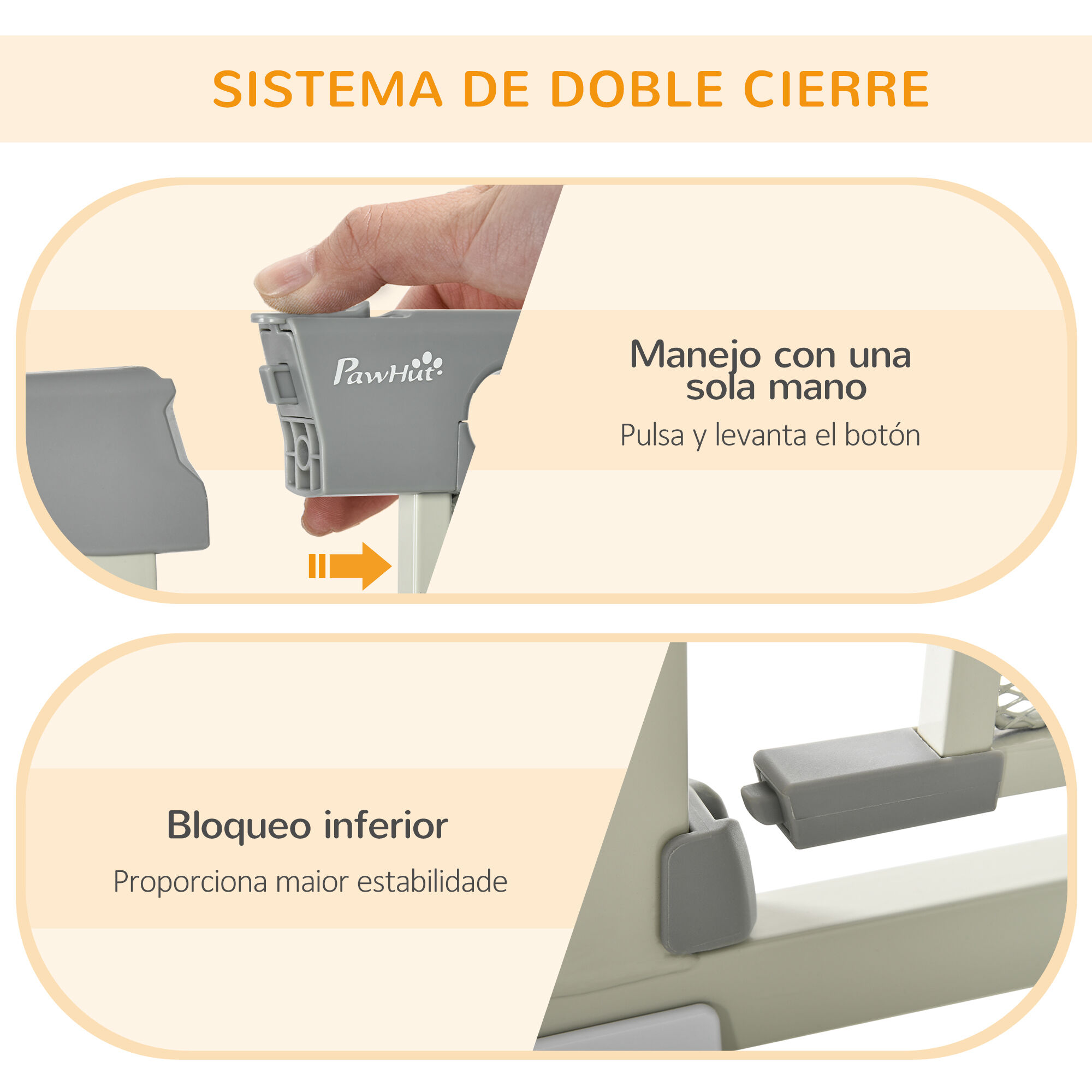 SISTEMA DE DOBLE CIERRE

PawHut

Manejo con una sola mano

Pulsa y levanta el botón

Bloqueo inferior

Proporciona maior estabilidade