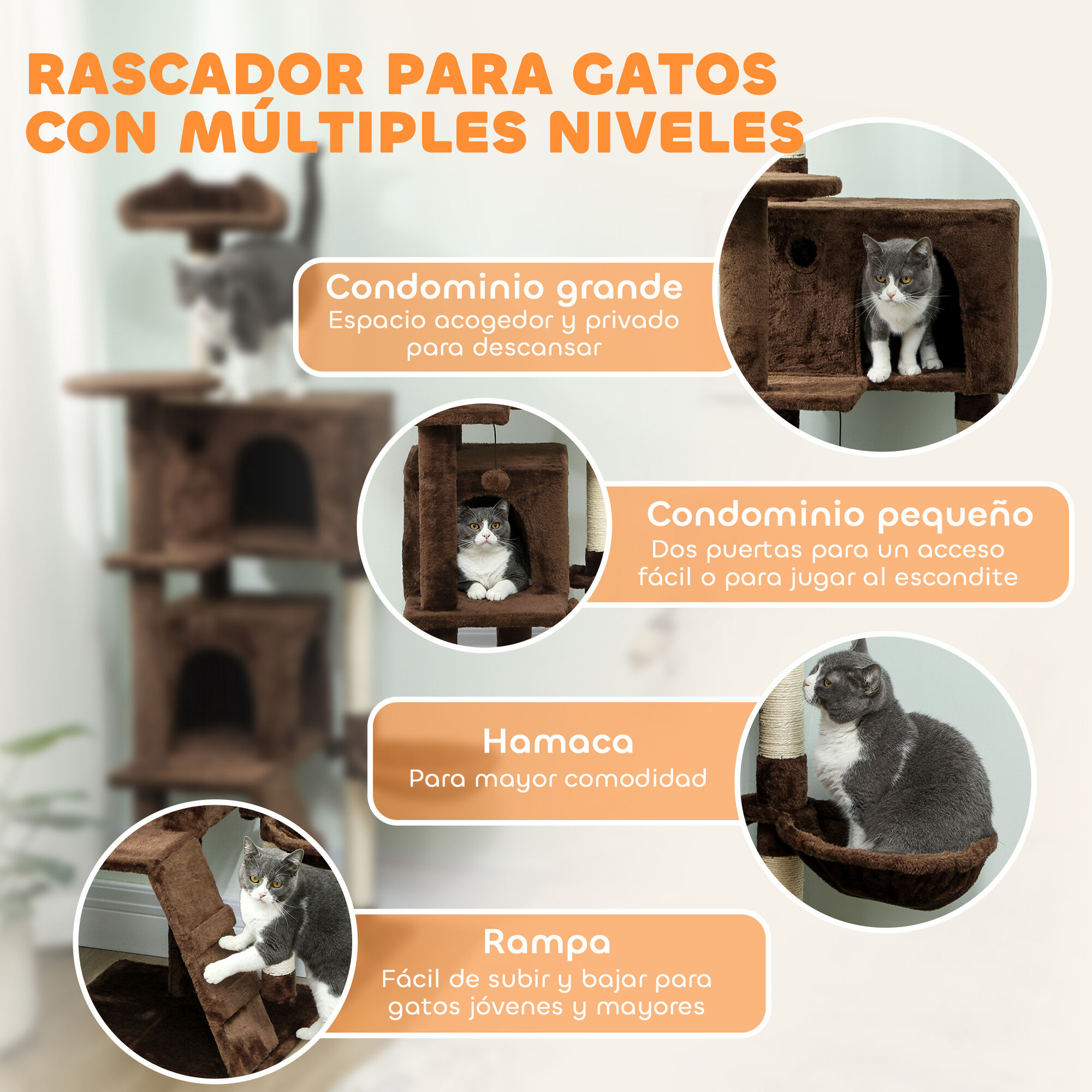 RASCADOR PARA GATOS CON MÚLTIPLES NIVELES

Condominio grande
Espacio acogedor y privado para descansar

Condominio pequeño
Dos puertas para un acceso fácil o para jugar al escondite

Hamaca
Para mayor comodidad

Rampa
Fácil de subir y bajar para gatos jóvenes y mayores