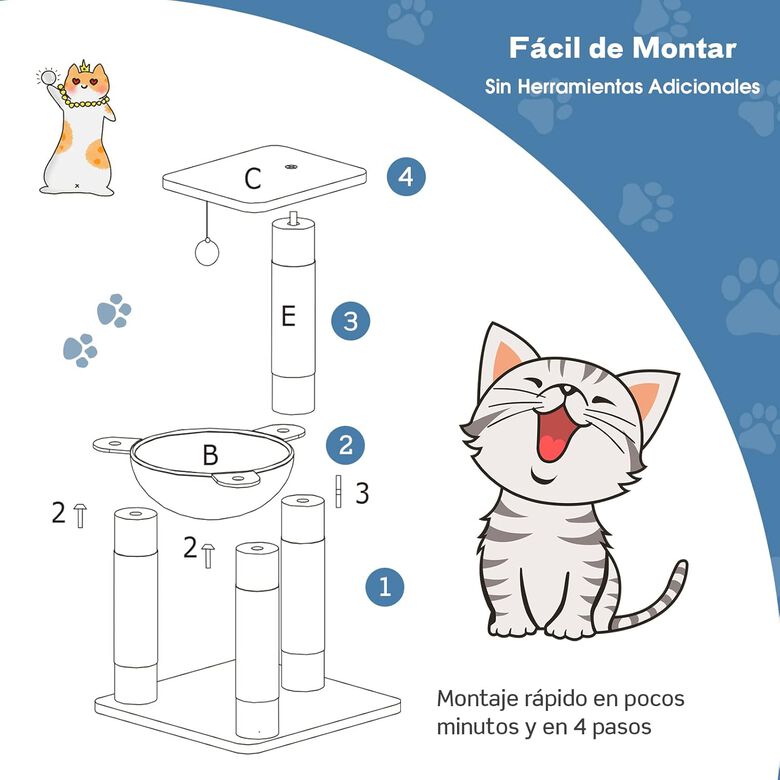 Fácil de Montar
Sin Herramientas Adicionales

C
4
E
3
B
2
3
2
2
1

Montaje rápido en pocos minutos y en 4 pasos