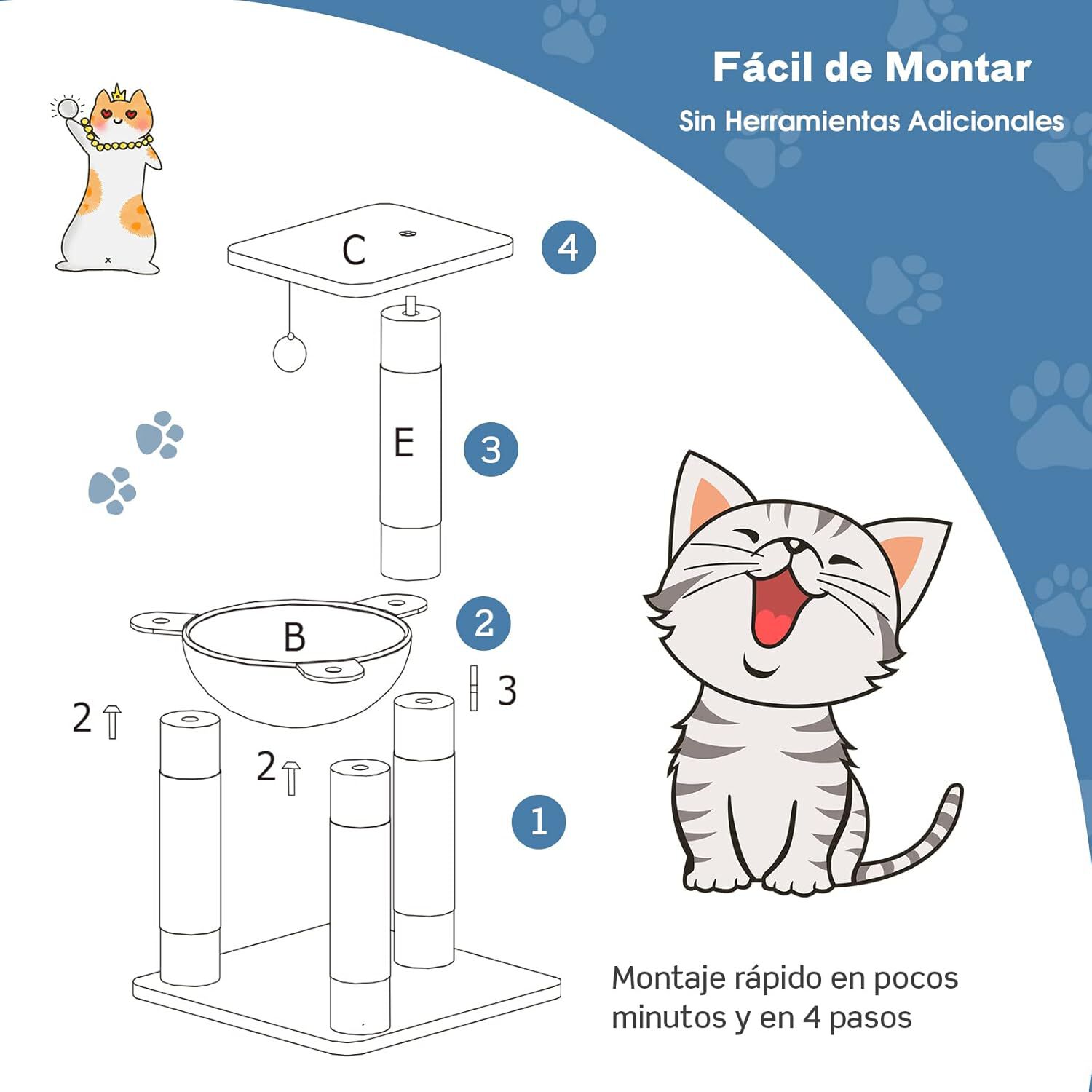 Fácil de Montar

Sin Herramientas Adicionales

C

4

E

3

B

2

3

2

2

1

Montaje rápido en pocos minutos y en 4 pasos