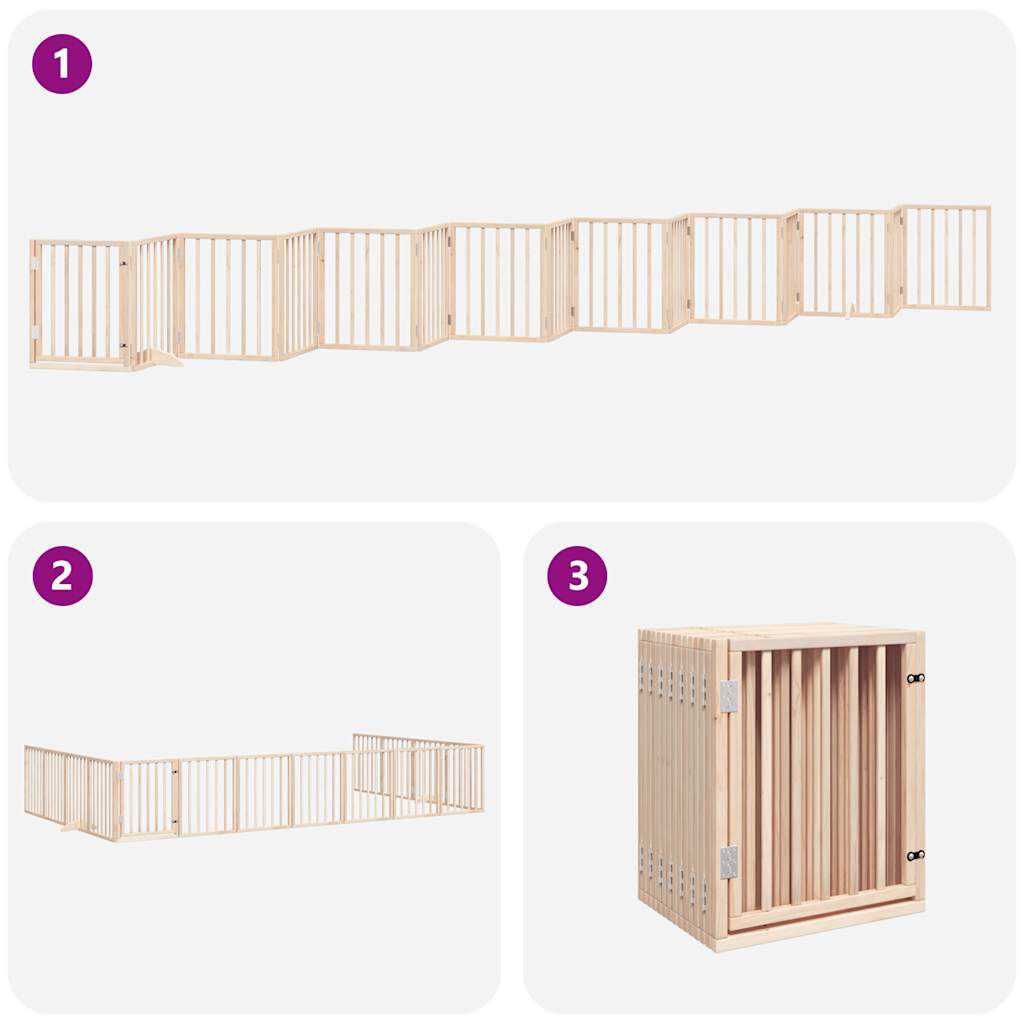 1

2

3