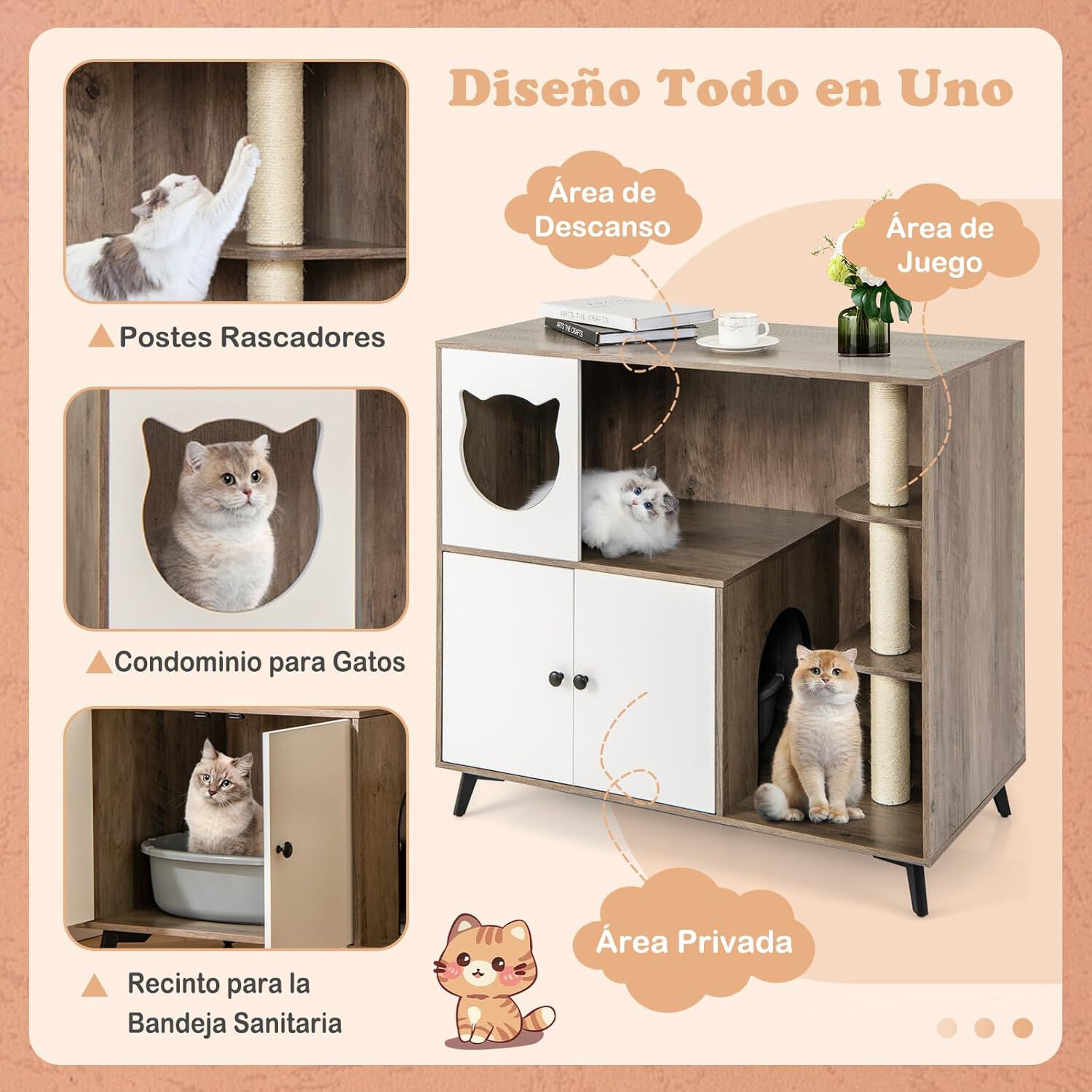 Diseño Todo en Uno

Postes Rascadores

Condominio para Gatos

Recinto para la Bandeja Sanitaria

Área de Descanso

Área de Juego

ARTS THE CRAFTS

ARTS THE CRAFTS

Área Privada