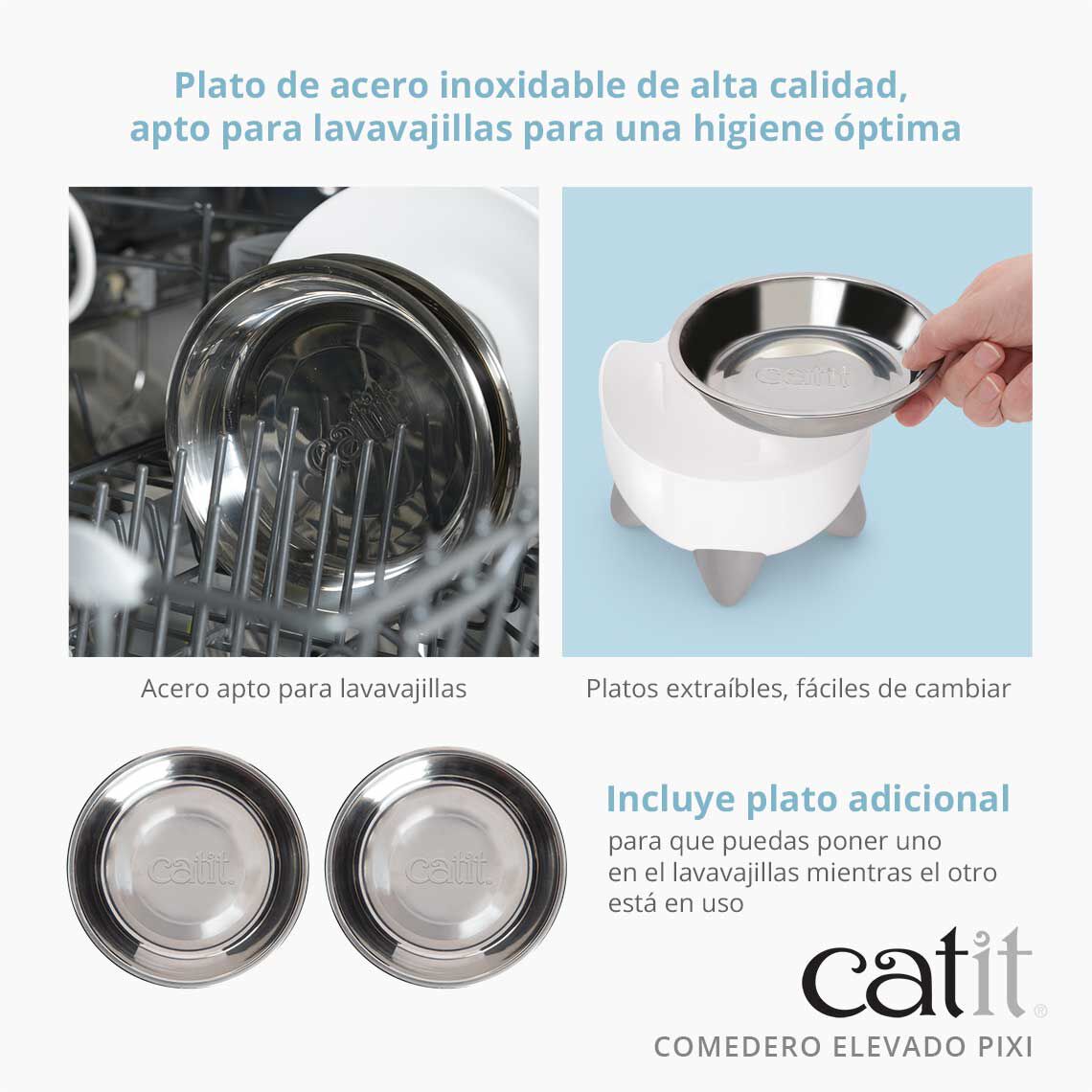 Plato de acero inoxidable de alta calidad, apto para lavavajillas para una higiene óptima

catit

catit

Acero apto para lavavajillas

Platos extraíbles, fáciles de cambiar

catit

catit

Incluye plato adicional
para que puedas poner uno en el lavavajillas mientras el otro está en uso

catit®
COMEDERO ELEVADO PIXI