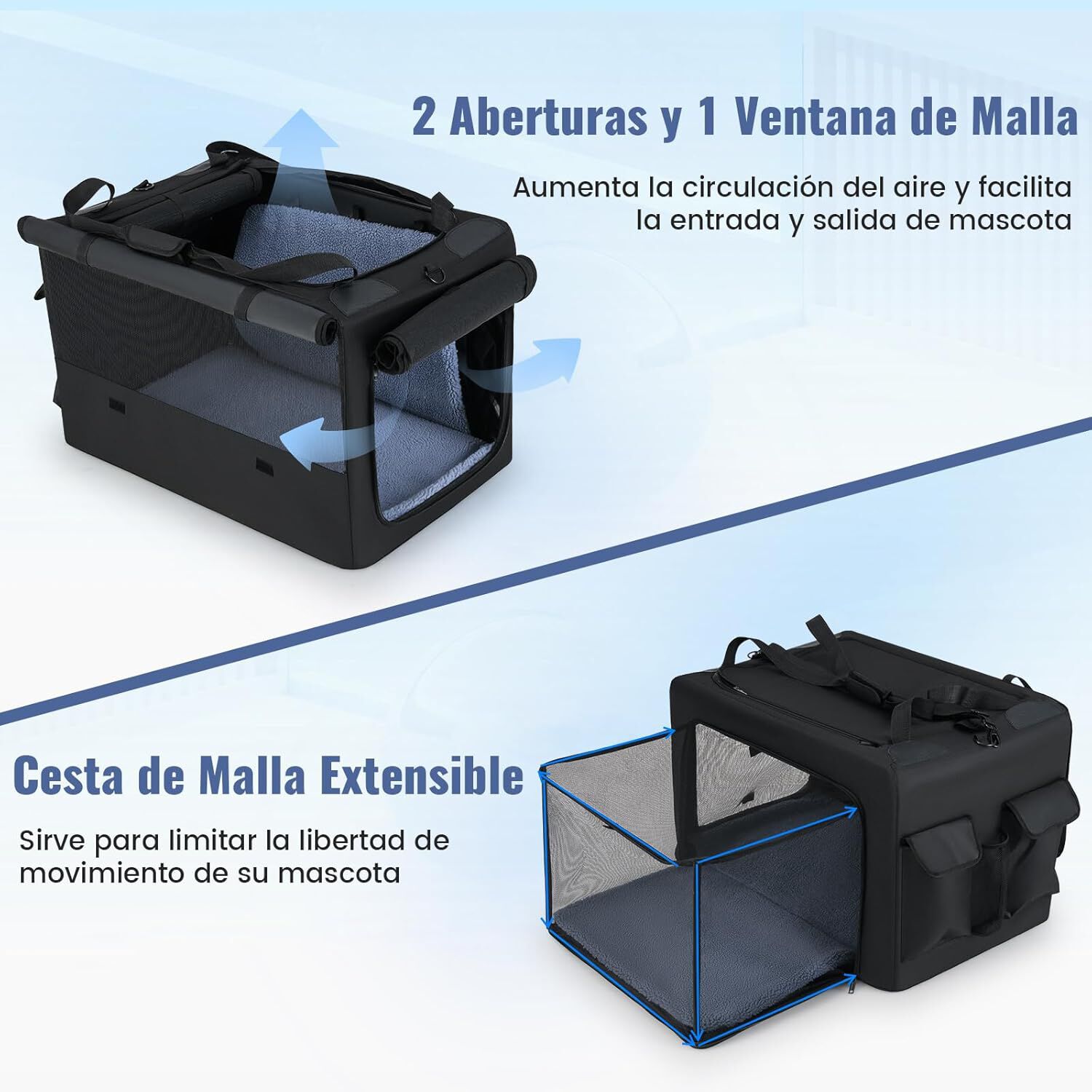 2 Aberturas y 1 Ventana de Malla

Aumenta la circulación del aire y facilita la entrada y salida de mascota

Cesta de Malla Extensible

Sirve para limitar la libertad de movimiento de su mascota