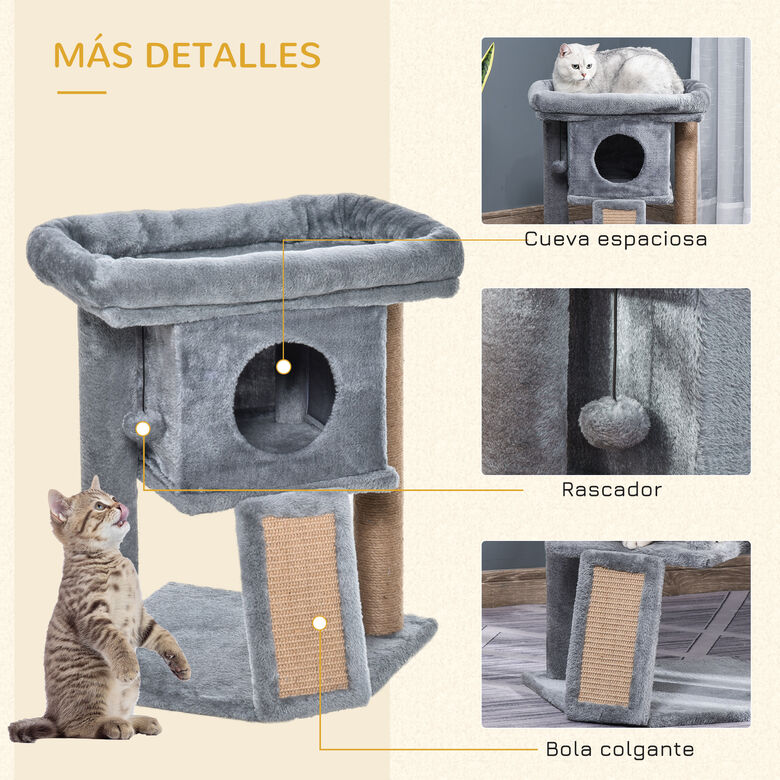 MÁS DETALLES

Cueva espaciosa

Rascador

Bola colgante