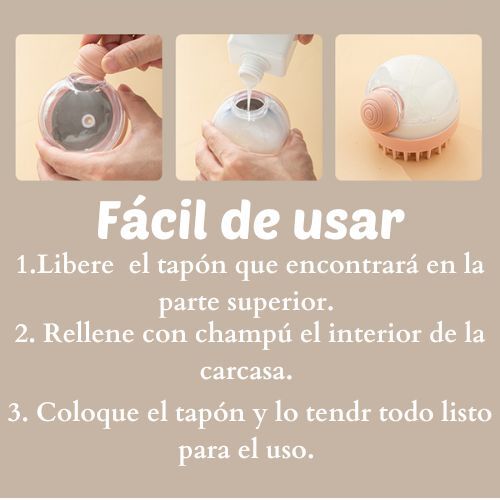 Fácil de usar

1.Libere el tapón que encontrará en la parte superior.

2. Rellene con champú el interior de la carcasa.

3. Coloque el tapón y lo tendr todo listo para el uso.