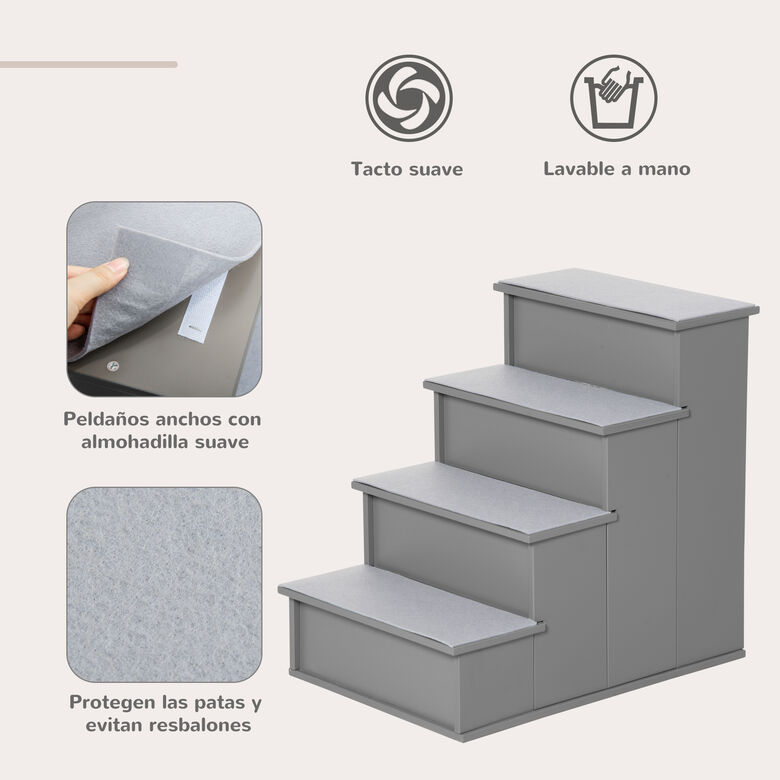 Tacto suave

Lavable a mano

Peldaños anchos con almohadilla suave

Protegen las patas y evitan resbalones