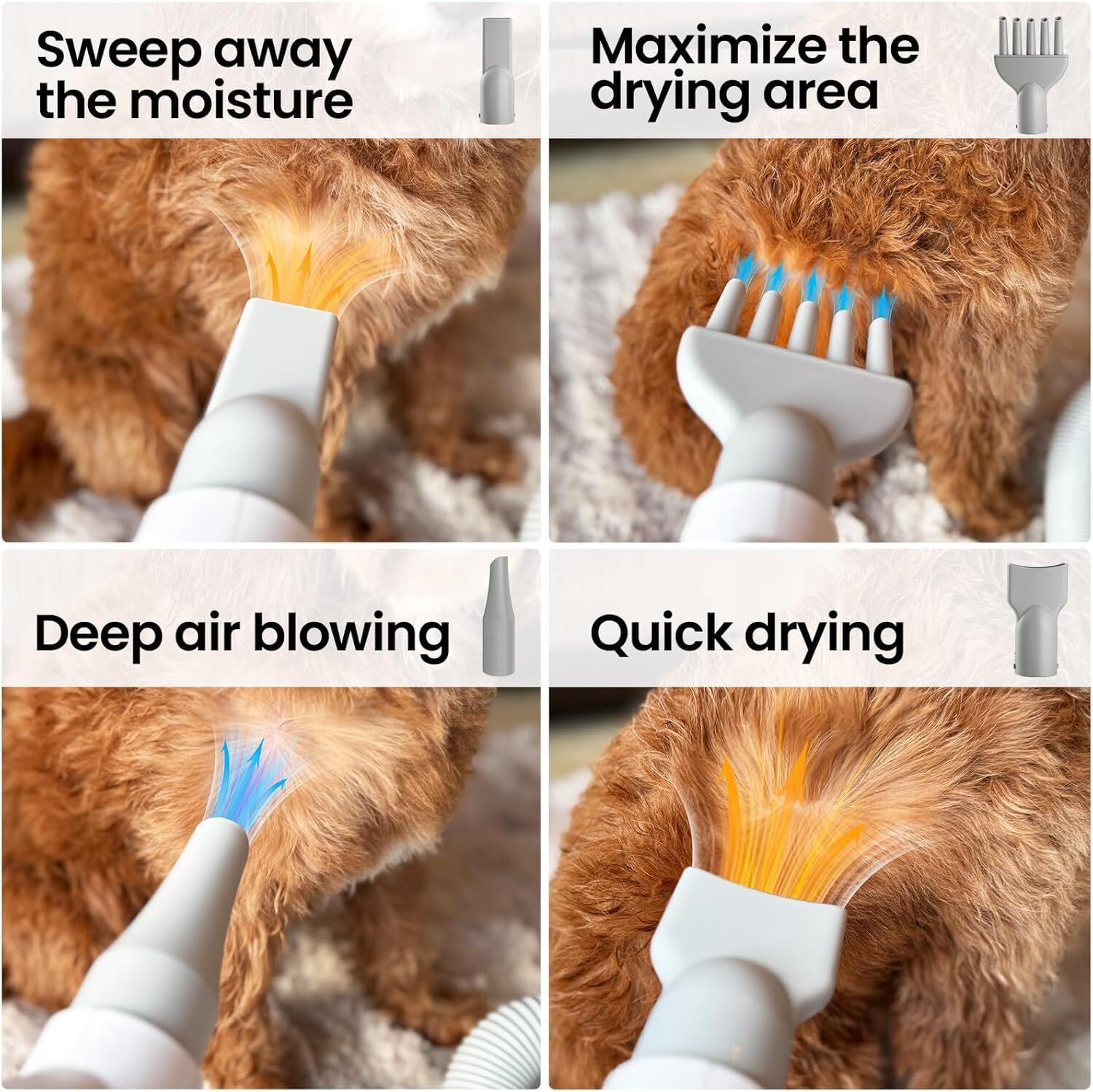 Sweep away the moisture

Maximize the drying area

Deep air blowing

Quick drying