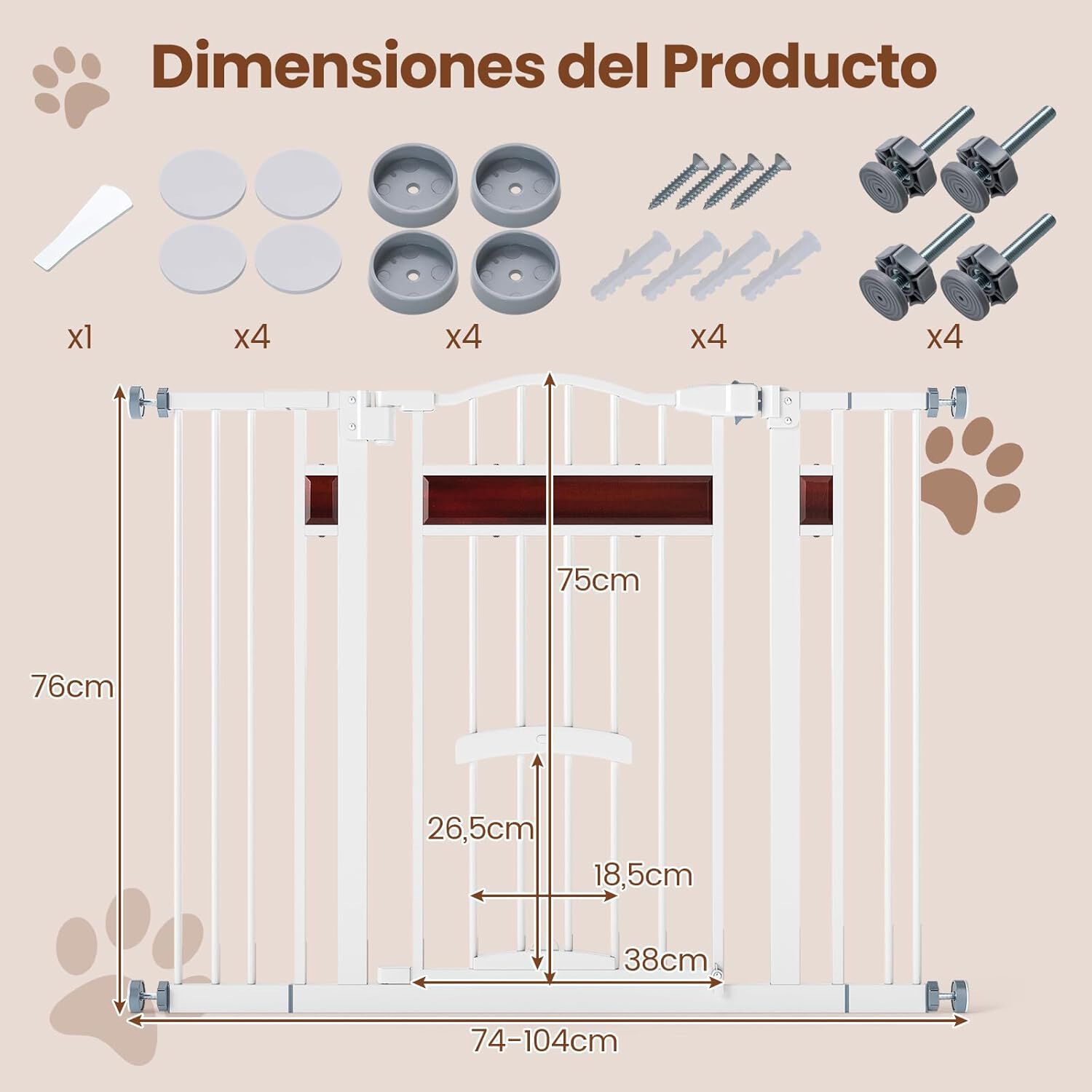 Dimensiones del Producto

x1 x4 x4 x4 x4

76cm

75cm

26,5cm

18,5cm

38cm

74-104cm